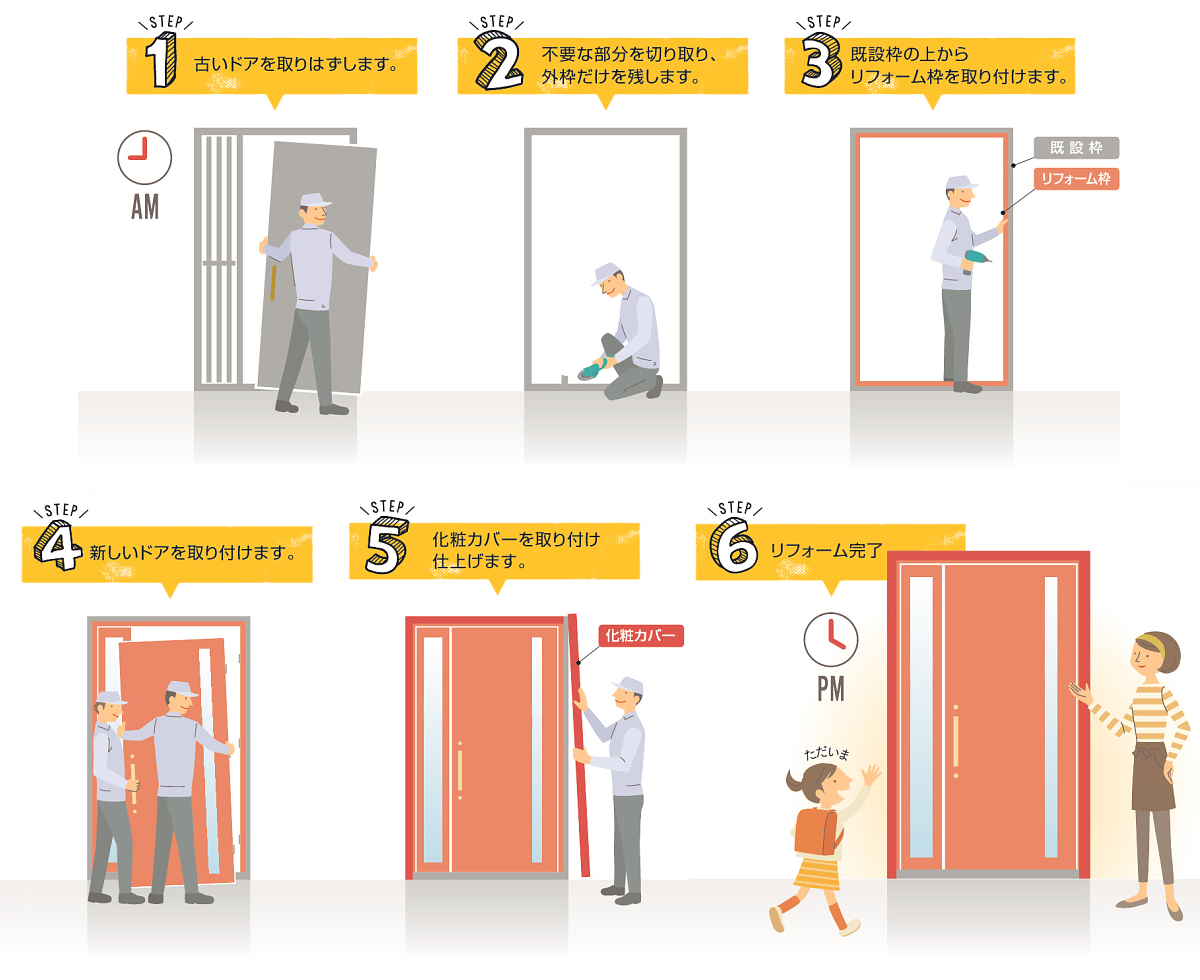 STEP 1 古いドアを取りはずします。

AM

STEP 2 不要な部分を切り取り、外枠だけを残します。

STEP 3 既設枠の上からリフォーム枠を取り付けます。

既設枠

リフォーム枠

STEP 4 新しいドアを取り付けます。

STEP 5 化粧カバーを取り付け仕上げます。

化粧カバー

STEP 6 リフォーム完了

PM

ただいま